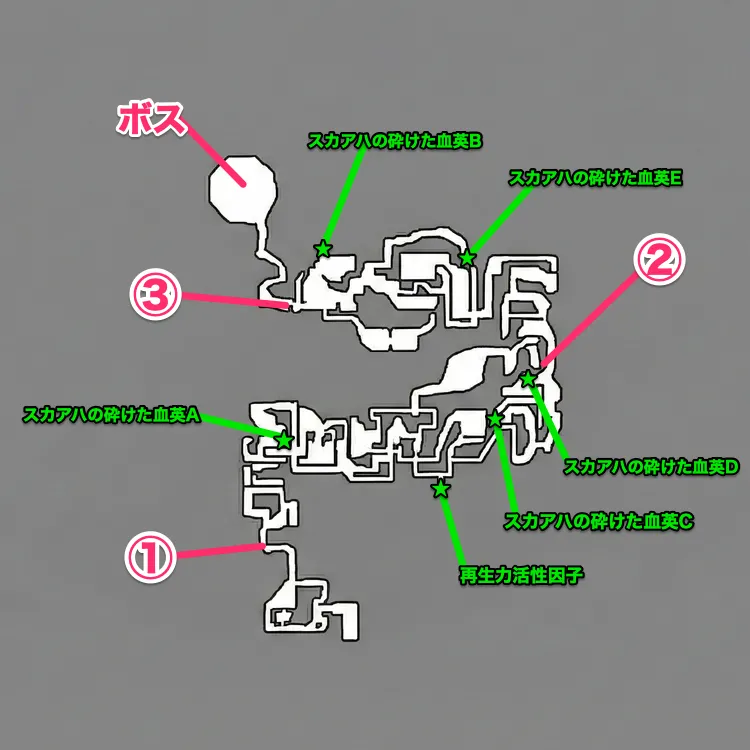 ボス

スカアハの砕けた血英B

スカアハの砕けた血英E

②

③

スカアハの砕けた血英A

スカアハの砕けた血英D

スカアハの砕けた血英C

①

再生力活性因子